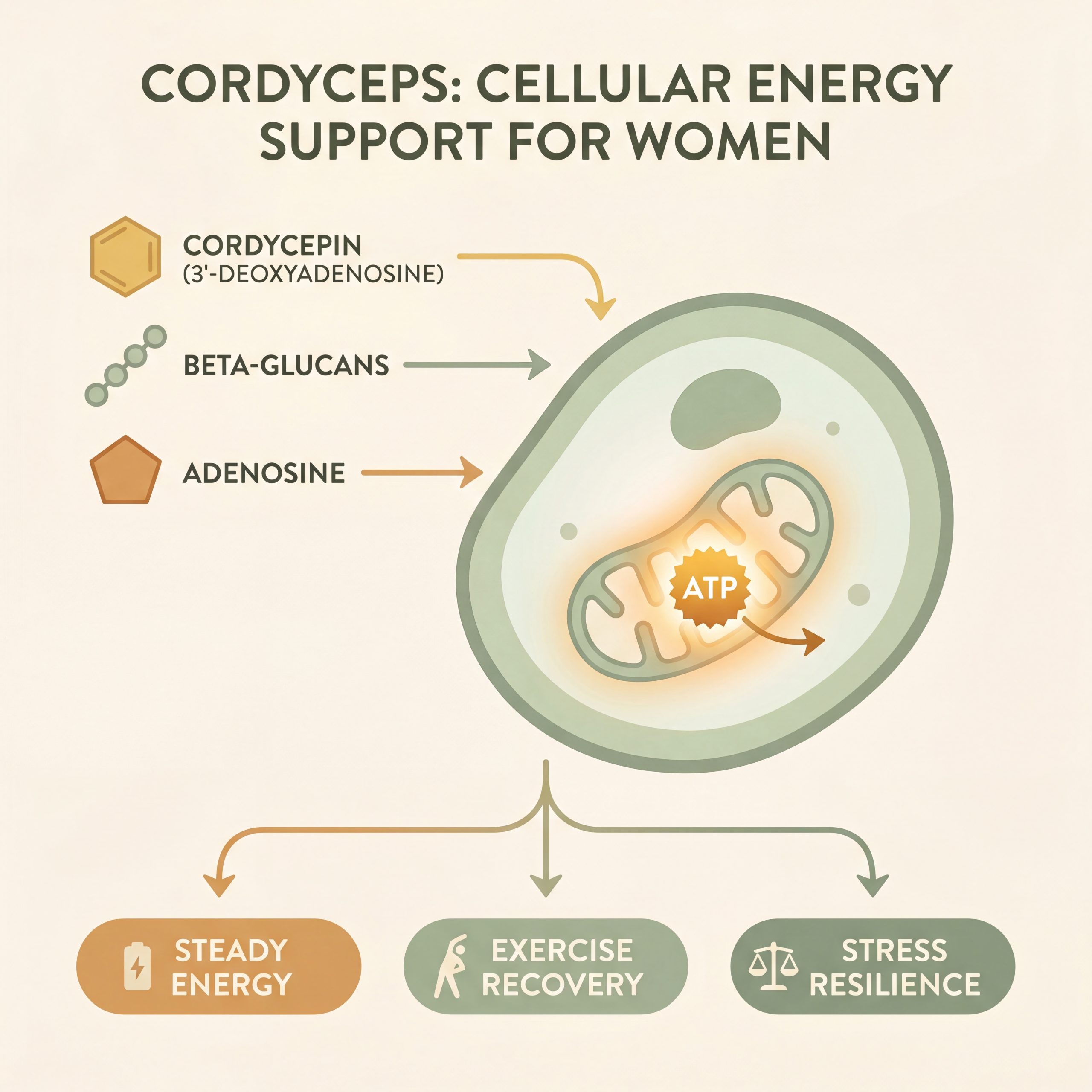 CORDYCEPS: CELLULAR ENERGY SUPPORT FOR WOMEN

CORDYCEPIN
(3'-DEOXYADENOSINE)

BETA-GLUCANS

ADENOSINE

ATP

STEADY ENERGY

EXERCISE RECOVERY

STRESS RESILIENCE