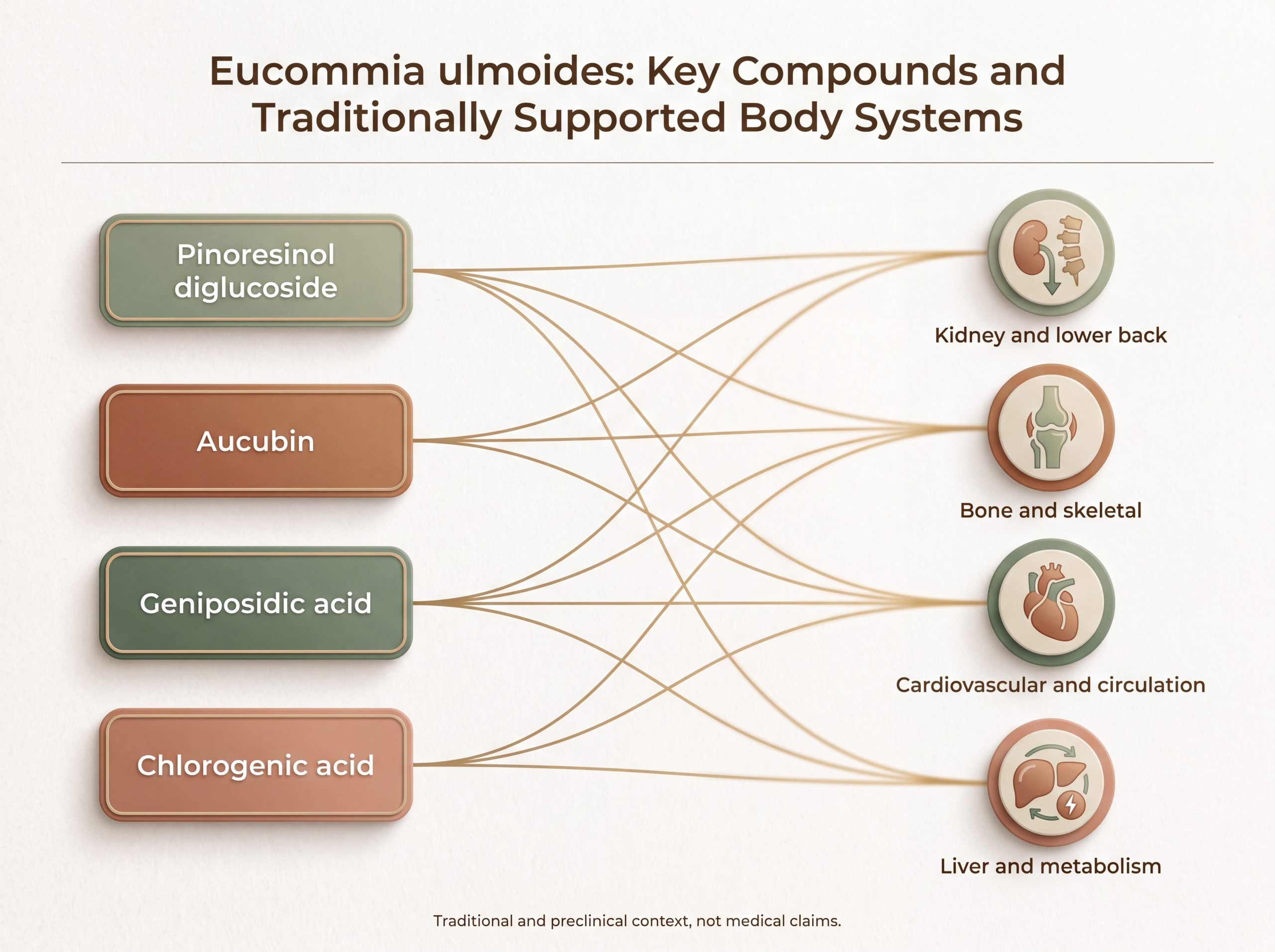 Eucommia ulmoides: Key Compounds and Traditionally Supported Body Systems

Pinoresinol diglucoside

Aucubin

Geniposidic acid

Chlorogenic acid

Kidney and lower back

Bone and skeletal

Cardiovascular and circulation

Liver and metabolism

Traditional and preclinical context, not medical claims.