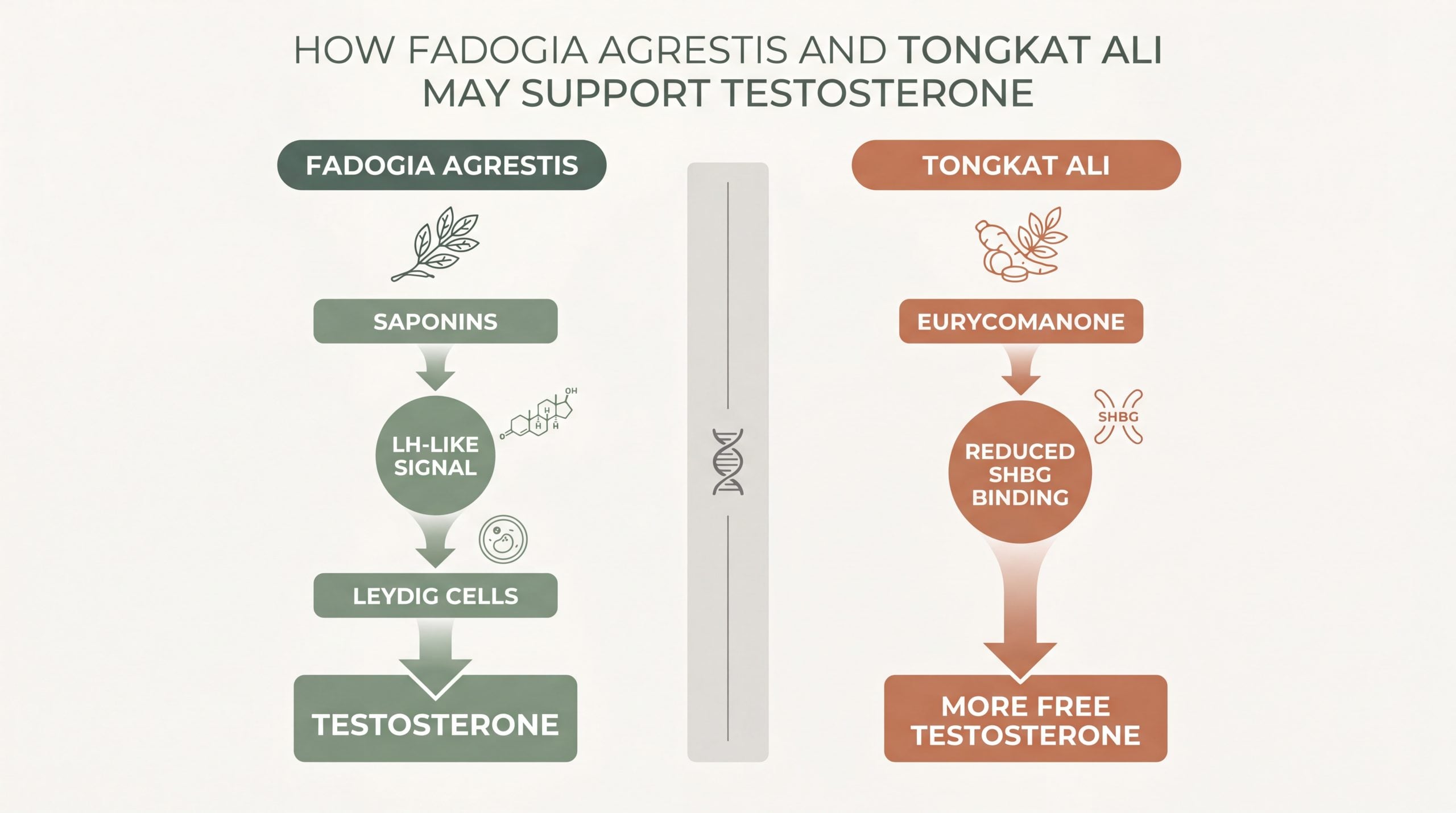 HOW FADOGIA AGRESTIS AND TONGKAT ALI MAY SUPPORT TESTOSTERONE

FADOGIA AGRESTIS

SAPONINS

LH-LIKE SIGNAL

OH

H

H

H

O

LEYDIG CELLS

TESTOSTERONE

TONGKAT ALI

EURYCOMANONE

SHBG

REDUCED SHBG BINDING

MORE FREE TESTOSTERONE