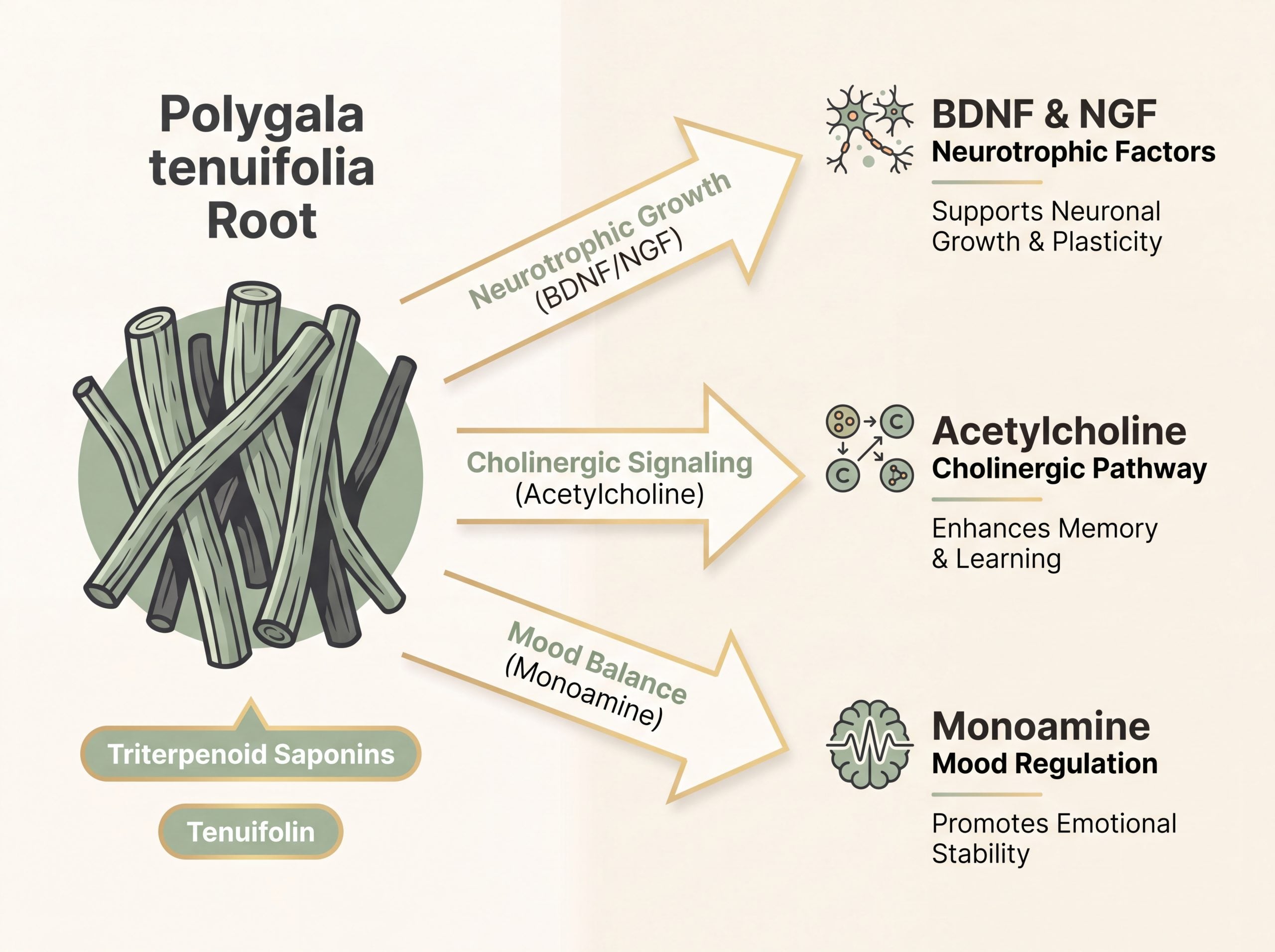 Polygala tenuifolia Root

Triterpenoid Saponins

Tenuifolin

Neurotrophic Growth (BDNF/NGF)

Cholinergic Signaling (Acetylcholine)

Mood Balance (Monoamine)

BDNF & NGF
Neurotrophic Factors

Supports Neuronal Growth & Plasticity

C
C

Acetylcholine
Cholinergic Pathway

Enhances Memory & Learning

Monoamine
Mood Regulation

Promotes Emotional Stability